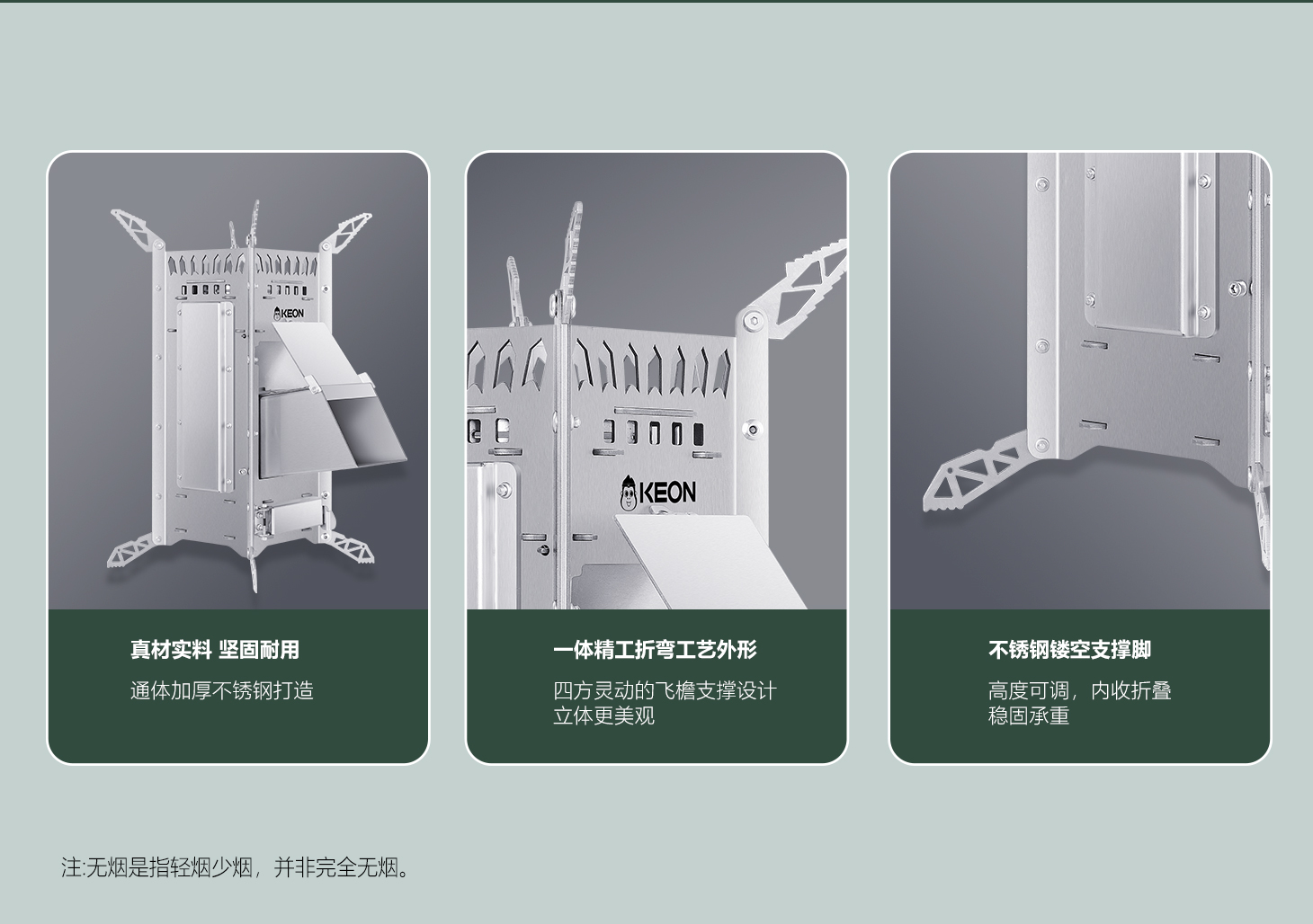 KEON

真材实料 坚固耐用

通体加厚不锈钢打造

KEON

一体精工折弯工艺外形

四方灵动的飞檐支撑设计
立体更美观

不锈钢镂空支撑脚

高度可调，内收折叠
稳固承重

注:无烟是指轻烟少烟，并非完全无烟。